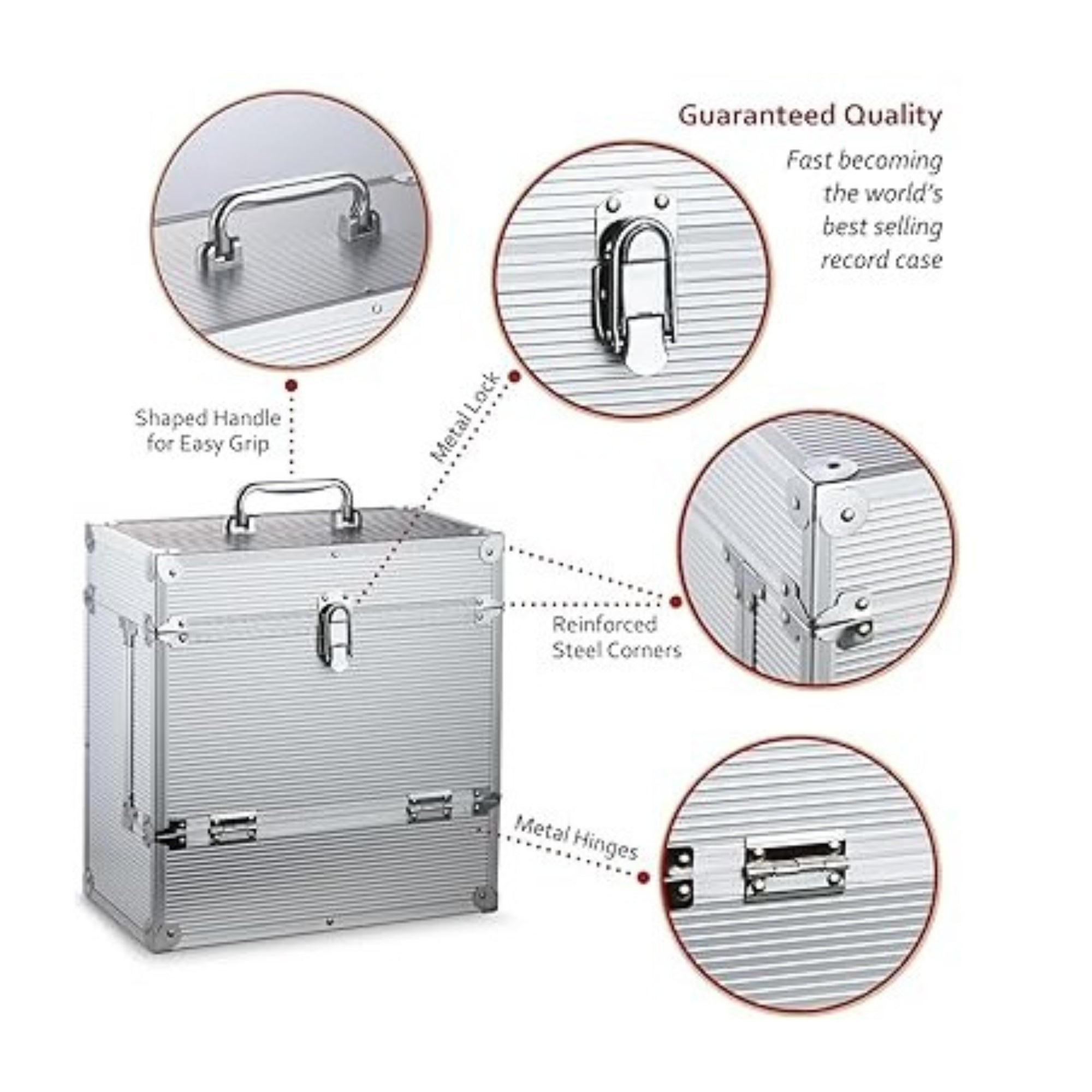 Guaranteed Quality

Fast becoming the world's best selling record case

Shaped Handle for Easy Grip

Metal Lock

Reinforced Steel Corners

Metal Hinges